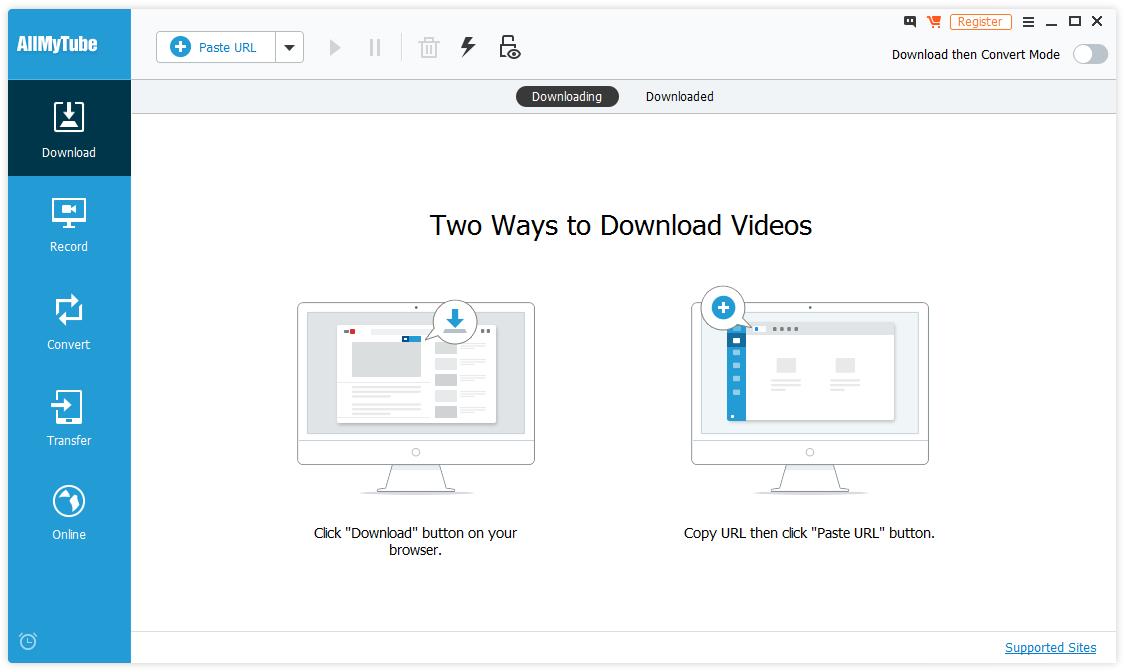 AllMyTube

Paste URL

Register

Download then Convert Mode

Download

Record

Convert

Transfer

Online

Downloading

Downloaded

Two Ways to Download Videos

Click "Download" button on your browser.

Copy URL then click "Paste URL" button.

Supported Sites